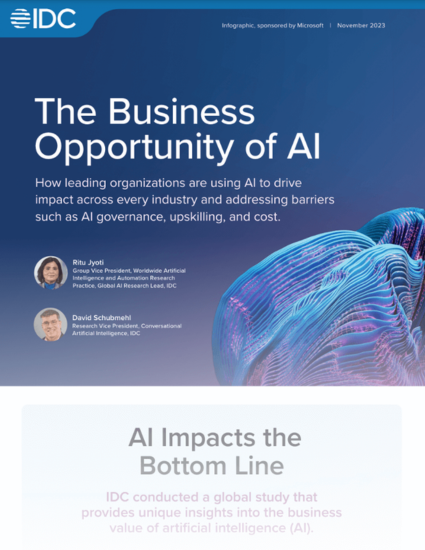 IDC

Infographic, sponsored by Microsoft | November 2023

The Business Opportunity of AI

How leading organizations are using AI to drive impact across every industry and addressing barriers such as AI governance, upskilling, and cost.

Ritu Jyoti
Group Vice President, Worldwide Artificial Intelligence and Automation Research Practice, Global AI Research Lead, IDC

David Schubmehl
Research Vice President, Conversational Artificial Intelligence, IDC

AI Impacts the Bottom Line

IDC conducted a global study that provides unique insights into the business value of artificial intelligence (AI).