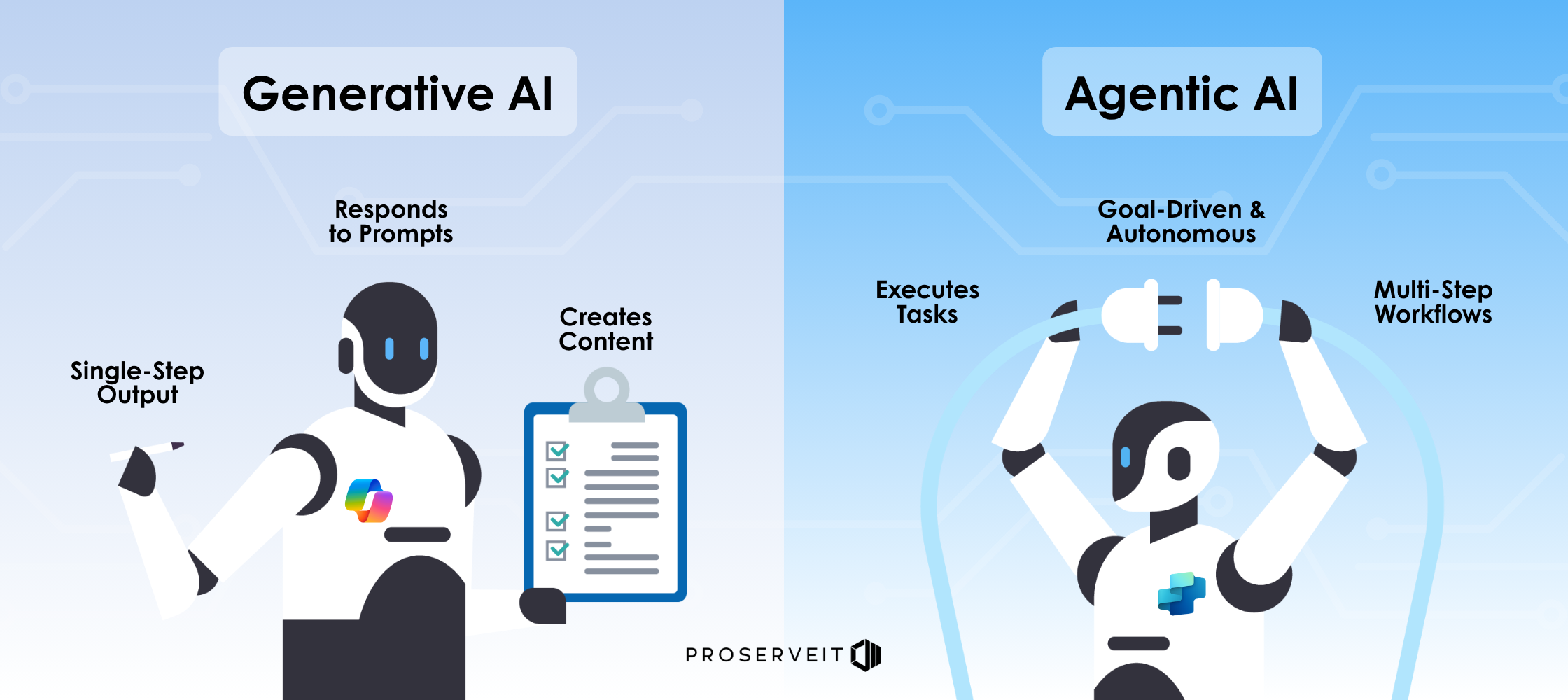 Generative AI

Responds to Prompts

Creates Content

Single-Step Output

Agentic AI

Goal-Driven & Autonomous

Executes Tasks

Multi-Step Workflows

PROSERVEIT