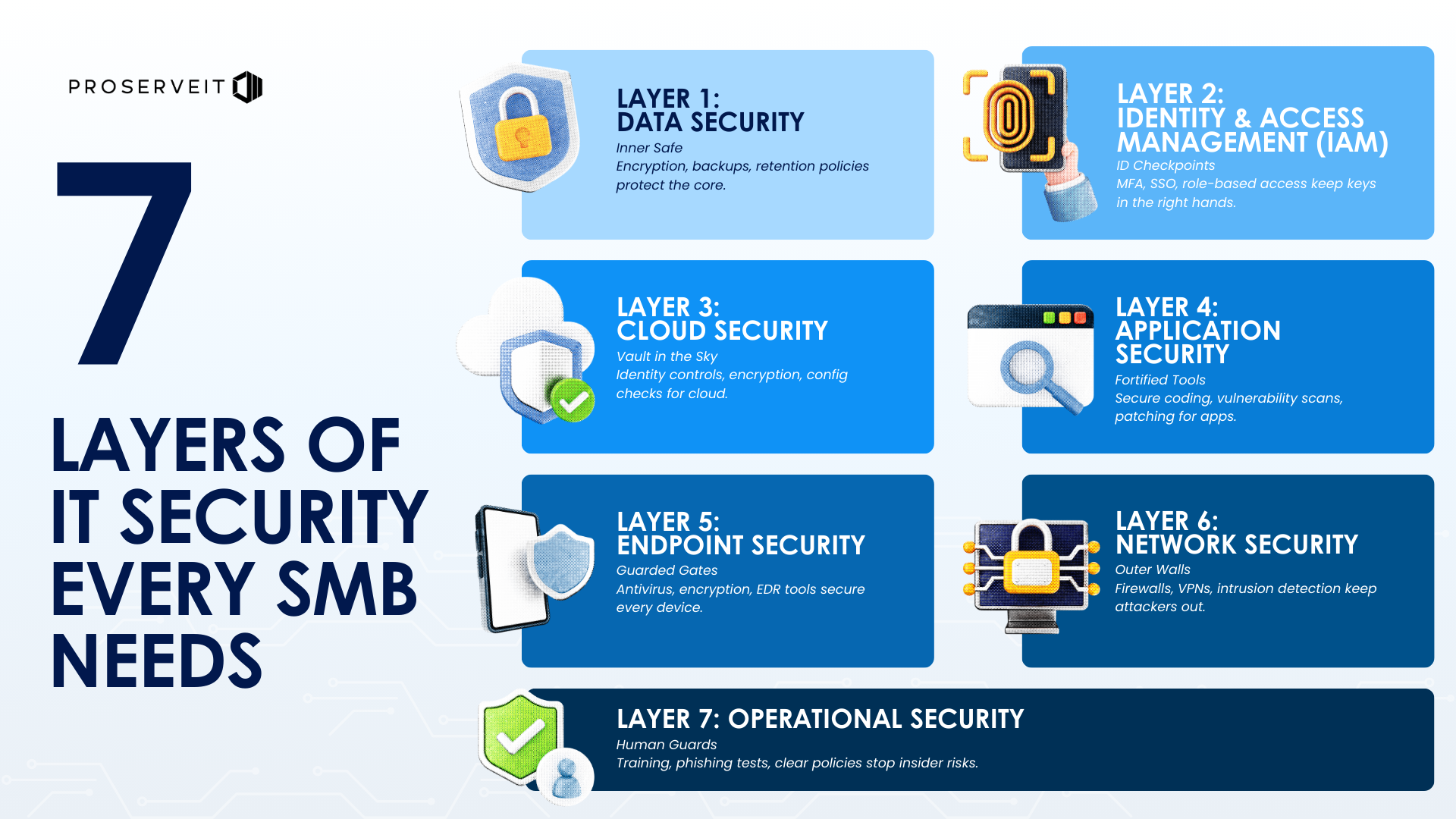 PROSERVEIT

7

LAYERS OF IT SECURITY EVERY SMB NEEDS

LAYER 1:
DATA SECURITY
Inner Safe
Encryption, backups, retention policies protect the core.

LAYER 2:
IDENTITY & ACCESS MANAGEMENT (IAM)
ID Checkpoints
MFA, SSO, role-based access keep keys in the right hands.

LAYER 3:
CLOUD SECURITY
Vault in the Sky
Identity controls, encryption, config checks for cloud.

LAYER 4:
APPLICATION SECURITY
Fortified Tools
Secure coding, vulnerability scans, patching for apps.

LAYER 5:
ENDPOINT SECURITY
Guarded Gates
Antivirus, encryption, EDR tools secure every device.

LAYER 6:
NETWORK SECURITY
Outer Walls
Firewalls, VPNs, intrusion detection keep attackers out.

LAYER 7: OPERATIONAL SECURITY
Human Guards
Training, phishing tests, clear policies stop insider risks.