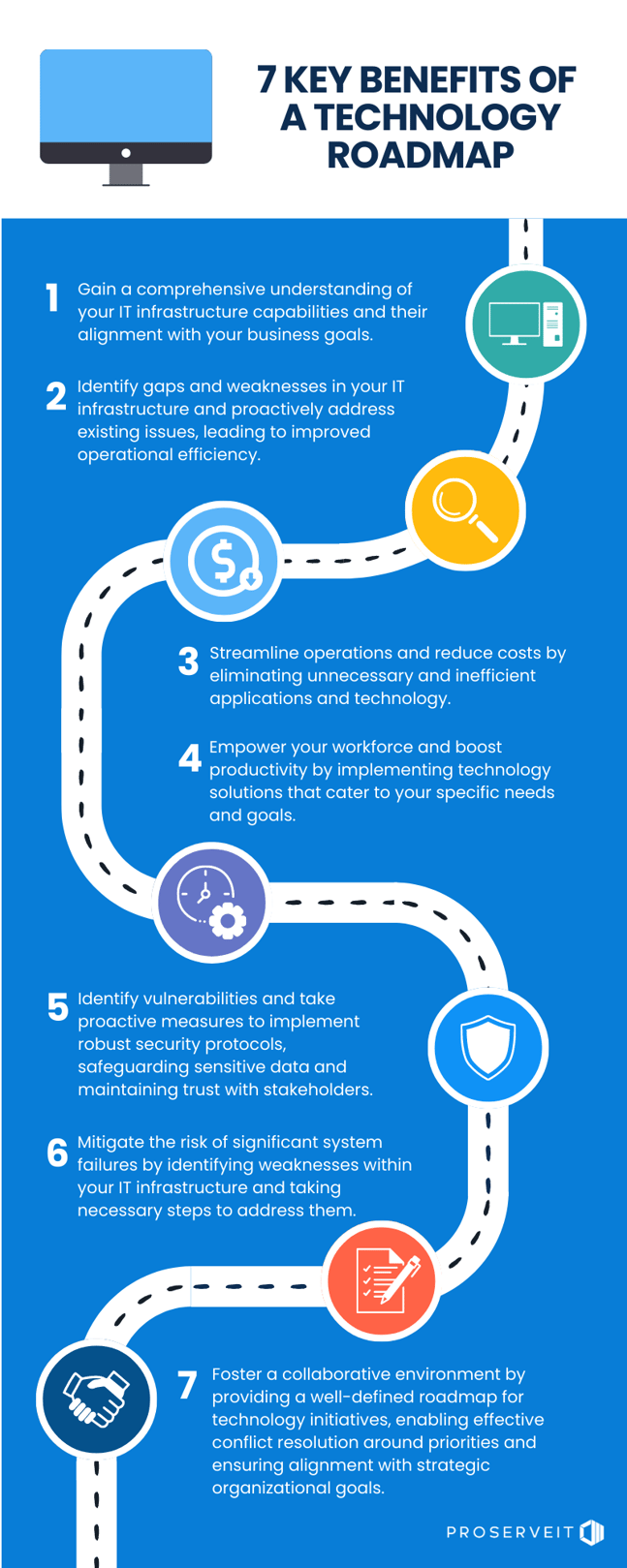 7 KEY BENEFITS OF A TECHNOLOGY ROADMAP

1 Gain a comprehensive understanding of your IT infrastructure capabilities and their alignment with your business goals.

2 Identify gaps and weaknesses in your IT infrastructure and proactively address existing issues, leading to improved operational efficiency.

3 Streamline operations and reduce costs by eliminating unnecessary and inefficient applications and technology.

4 Empower your workforce and boost productivity by implementing technology solutions that cater to your specific needs and goals.

5 Identify vulnerabilities and take proactive measures to implement robust security protocols, safeguarding sensitive data and maintaining trust with stakeholders.

6 Mitigate the risk of significant system failures by identifying weaknesses within your IT infrastructure and taking necessary steps to address them.

7 Foster a collaborative environment by providing a well-defined roadmap for technology initiatives, enabling effective conflict resolution around priorities and ensuring alignment with strategic organizational goals.

PROSERVEIT